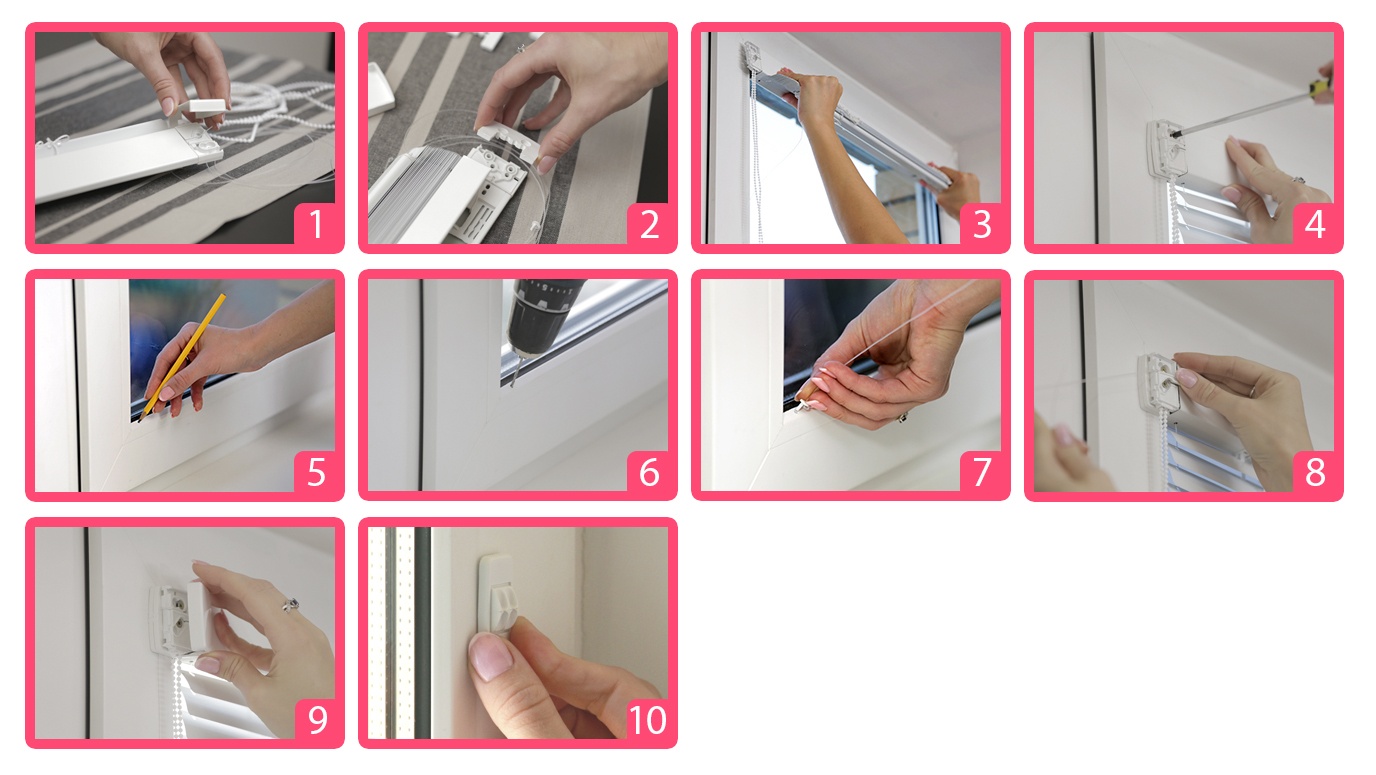 1
2
3
4
5
6
7
8
9
10